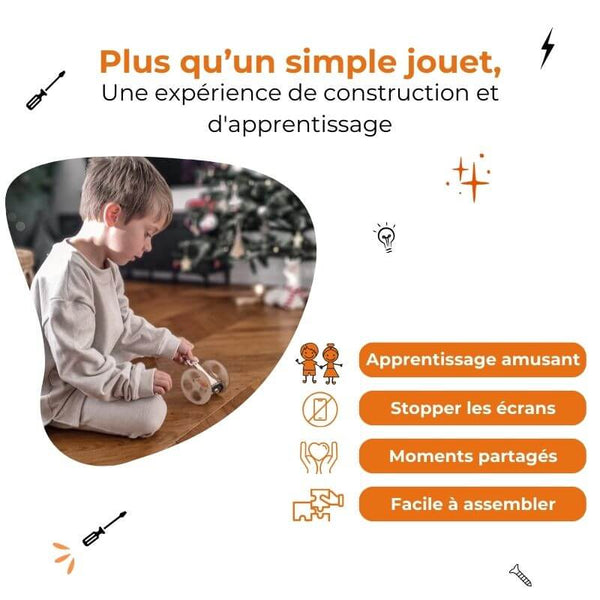 Plus qu'un simple jouet,
Une expérience de construction et d'apprentissage

Apprentissage amusant

Stopper les écrans

Moments partagés

Facile à assembler