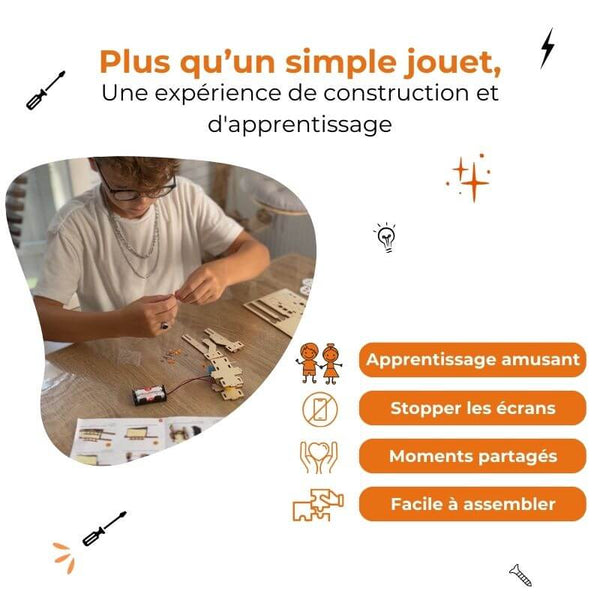 Plus qu'un simple jouet,
Une expérience de construction et d'apprentissage

Apprentissage amusant

Stopper les écrans

Moments partagés

Facile à assembler