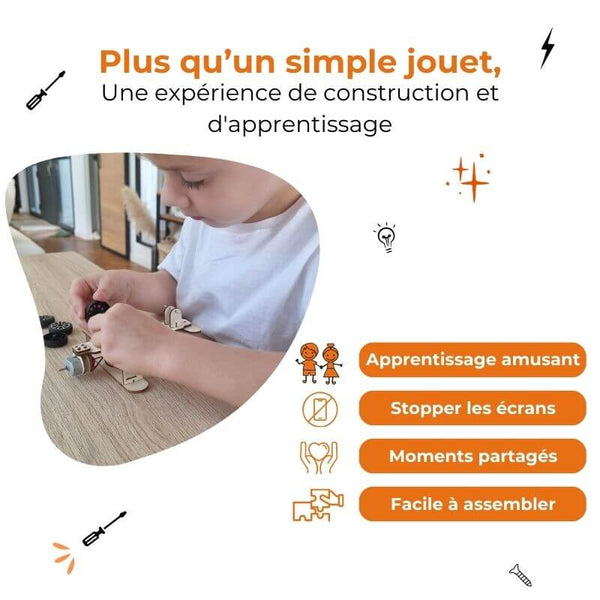 Plus qu'un simple jouet,
Une expérience de construction et d'apprentissage

Apprentissage amusant

Stopper les écrans

Moments partagés

Facile à assembler